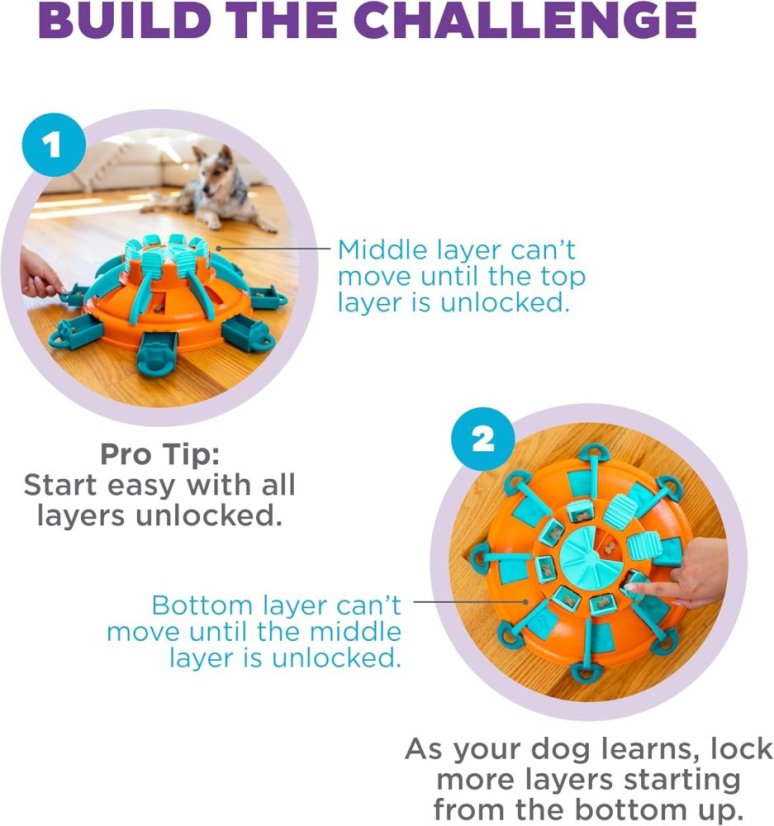 BUILD THE CHALLENGE

1

Middle layer can't move until the top layer is unlocked.

Pro Tip:
Start easy with all layers unlocked.

2

Bottom layer can't move until the middle layer is unlocked.

As your dog learns, lock more layers starting from the bottom up.